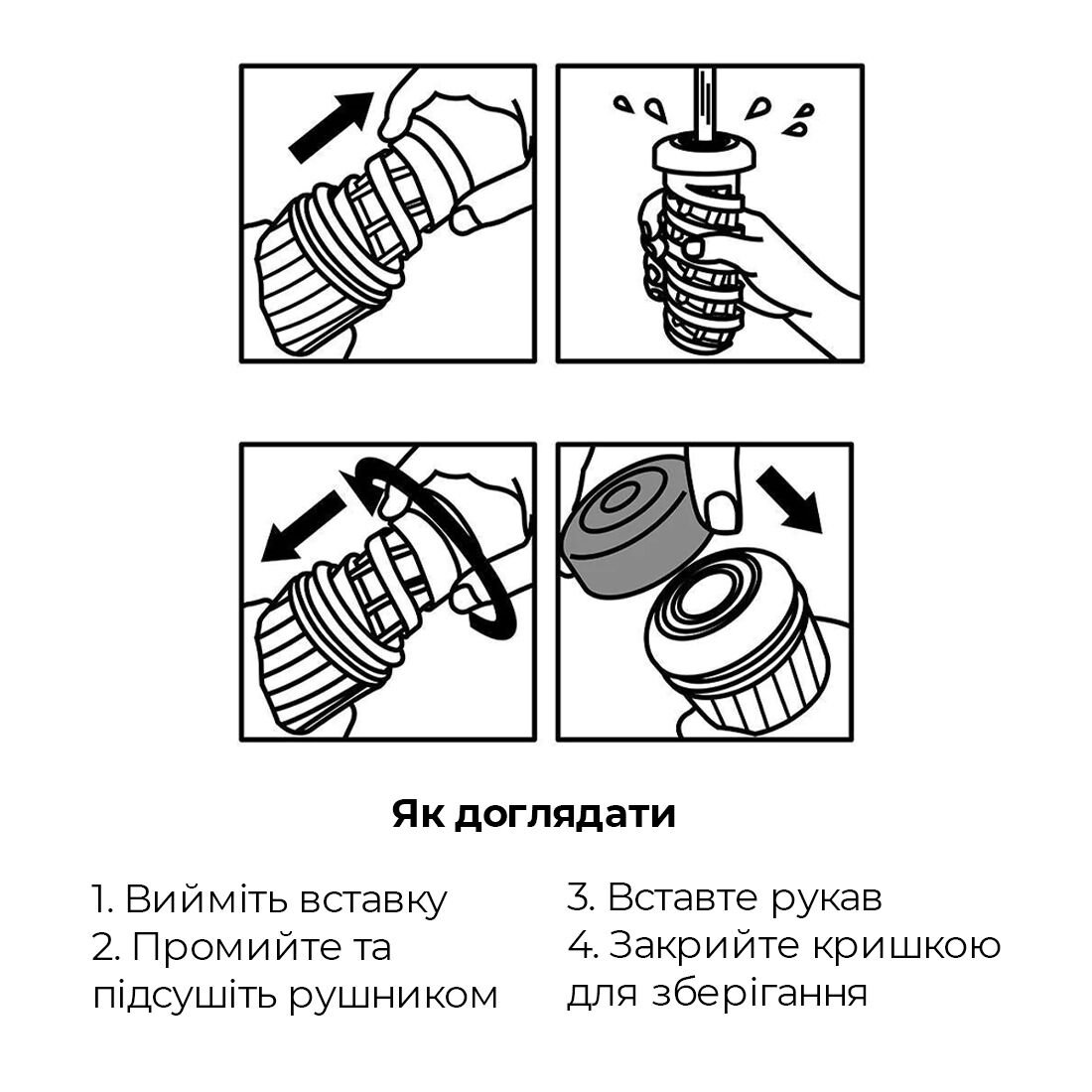 Як доглядати

1. Вийміть вставку
2. Промийте та підсушіть рушником

3. Вставте рукав
4. Закрийте кришкою для зберігання