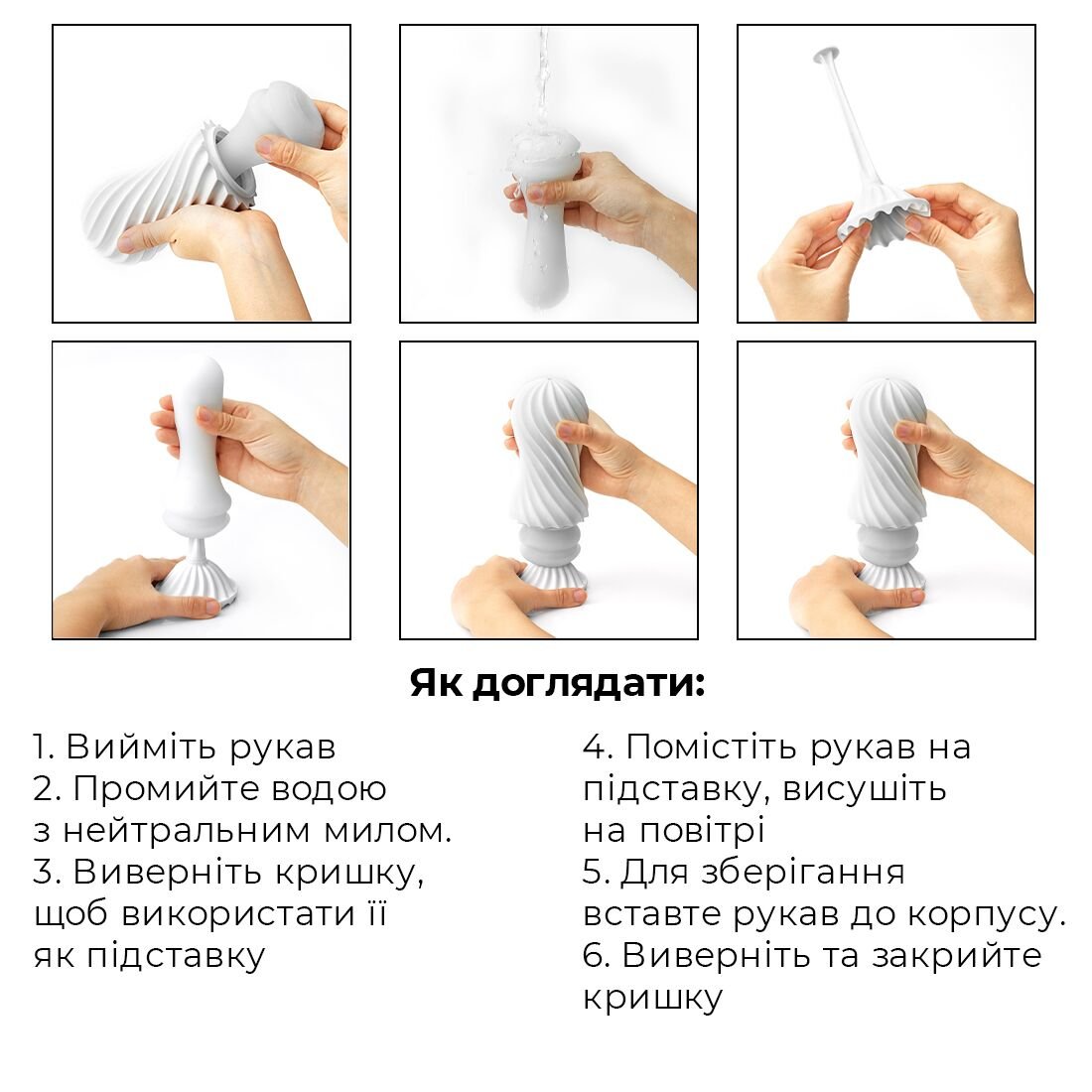 Як доглядати:

1. Вийміть рукав
2. Промийте водою з нейтральним милом.
3. Виверніть кришку, щоб використати її як підставку

4. Помістіть рукав на підставку, висушіть на повітрі
5. Для зберігання вставте рукав до корпусу.
6. Виверніть та закрийте кришку