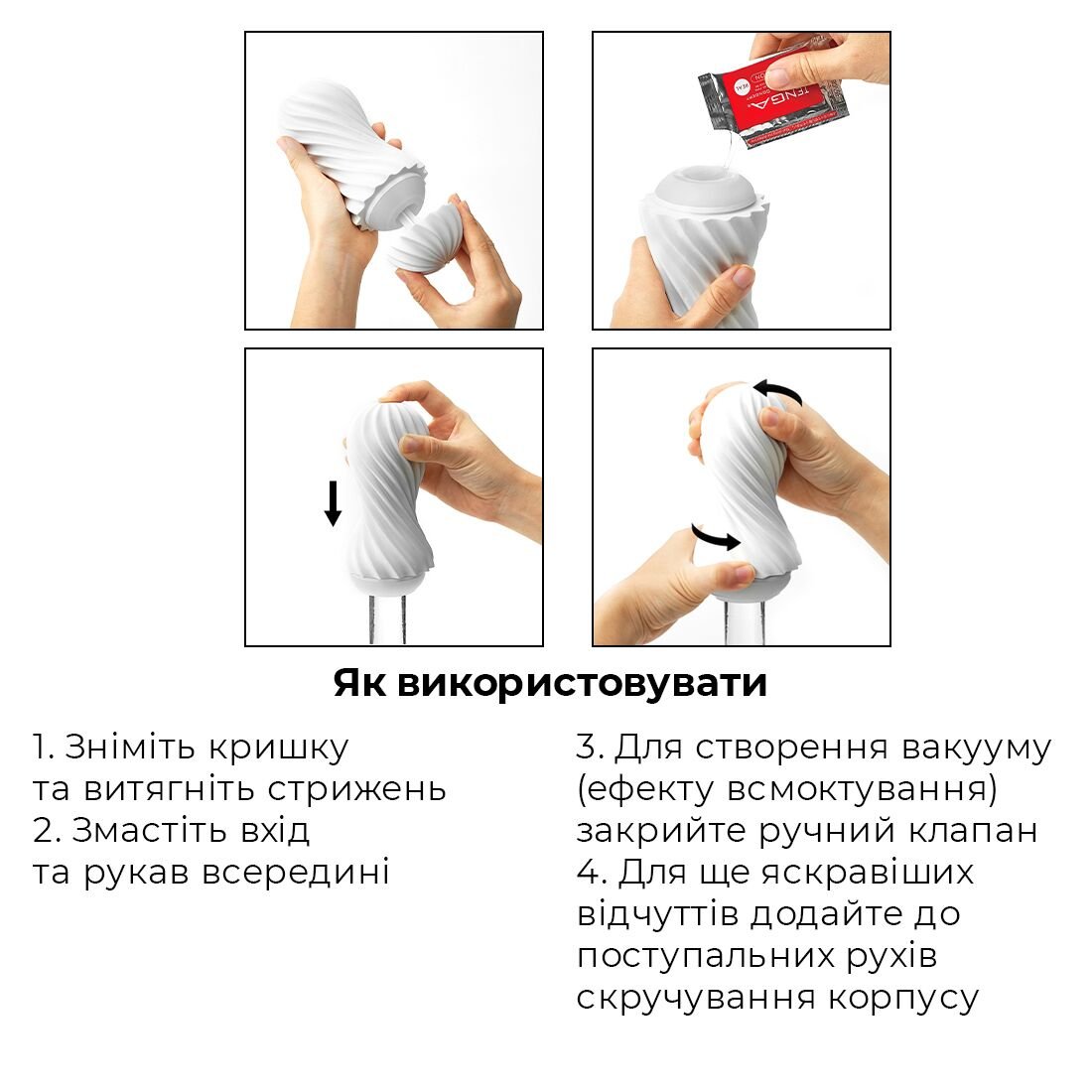 TENGA

Як використовувати

1. Зніміть кришку та витягніть стрижень
2. Змастіть вхід та рукав всередині

3. Для створення вакууму (ефекту всмоктування) закрийте ручний клапан
4. Для ще яскравіших відчуттів додайте до поступальних рухів скручування корпусу