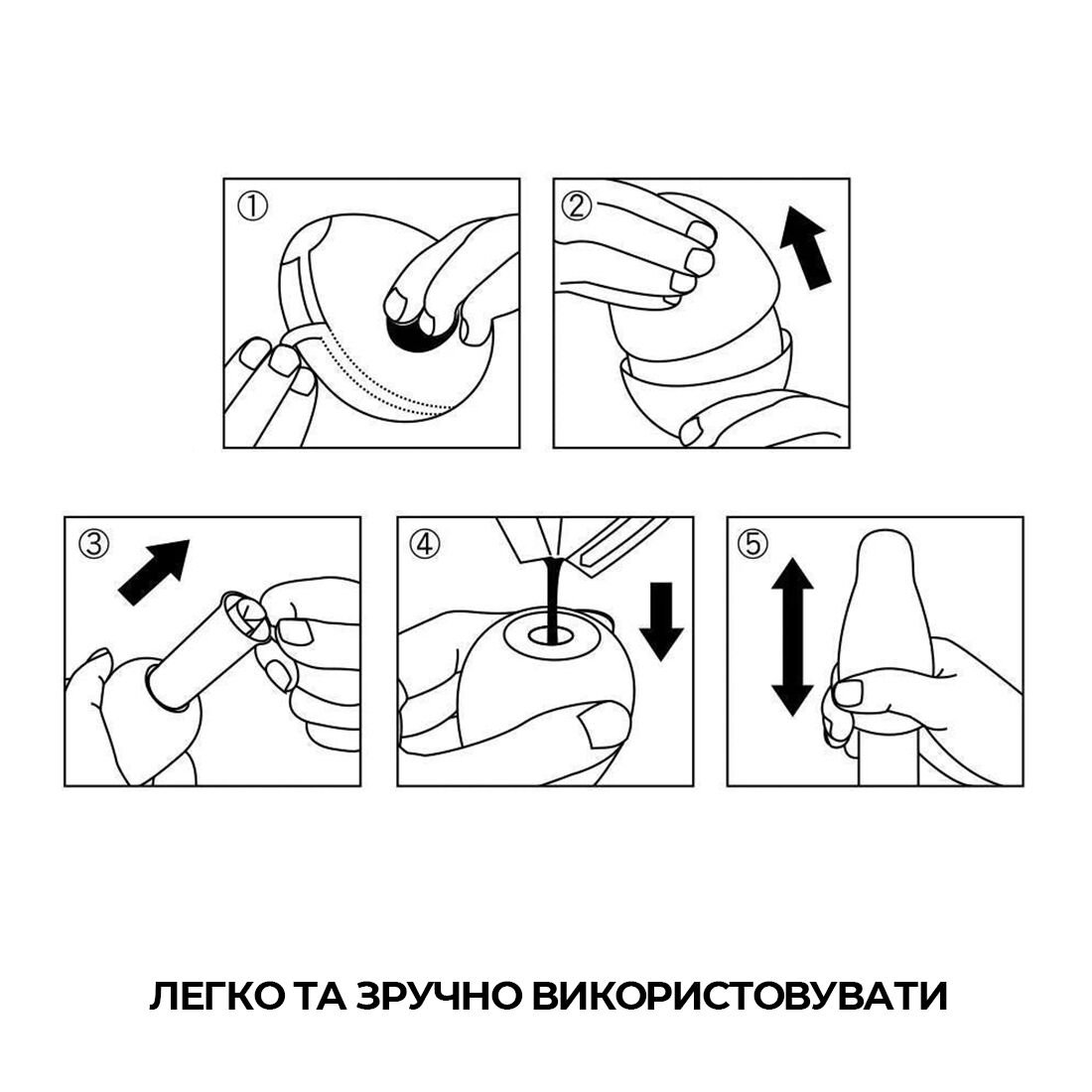 ①

②

③

④

⑤

ЛЕГКО ТА ЗРУЧНО ВИКОРИСТОВУВАТИ