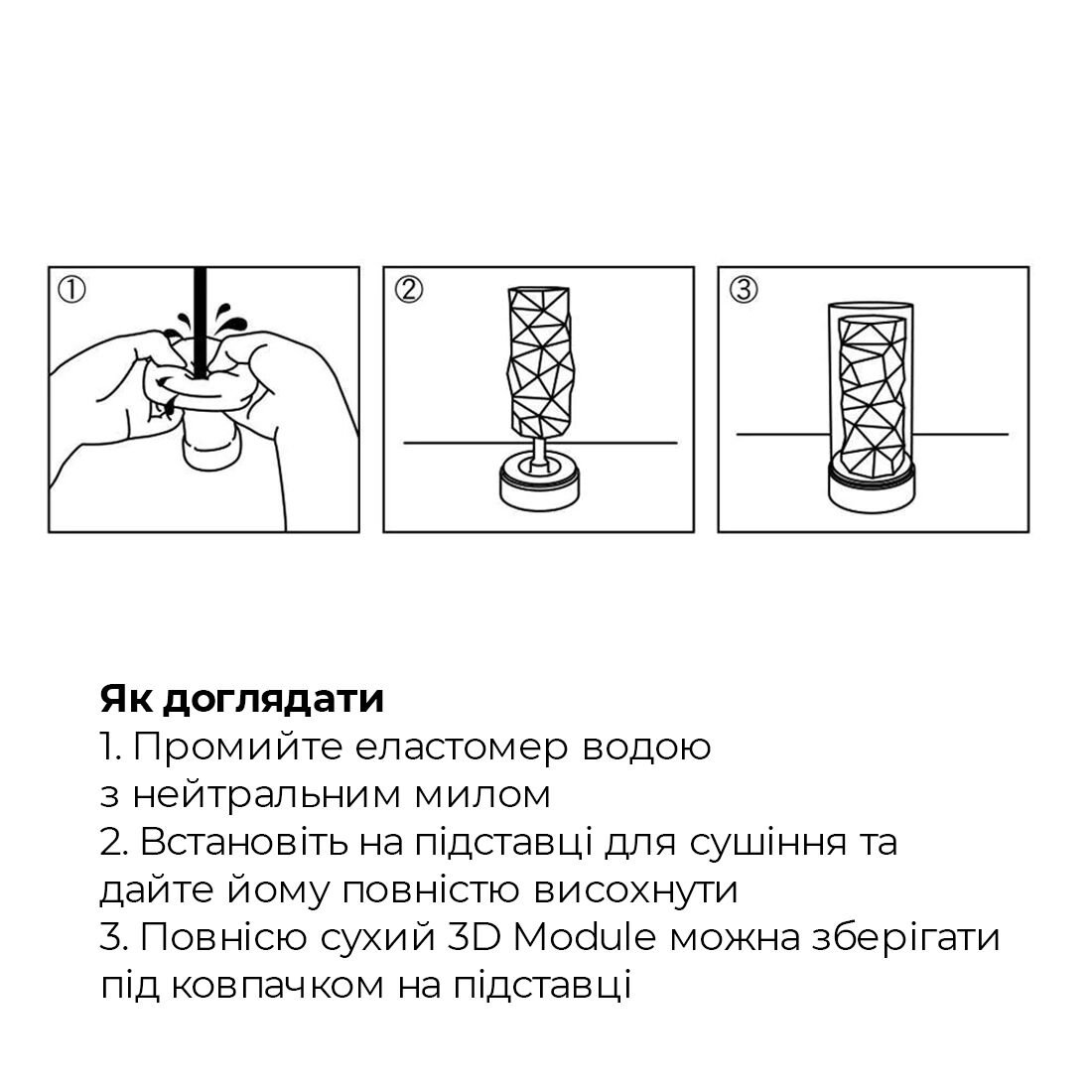 ①

②

③

**Як доглядати**
1. Промийте еластомер водою з нейтральним милом
2. Встановіть на підставці для сушіння та дайте йому повністю висохнути
3. Повнісю сухий 3D Module можна зберігати під ковпачком на підставці