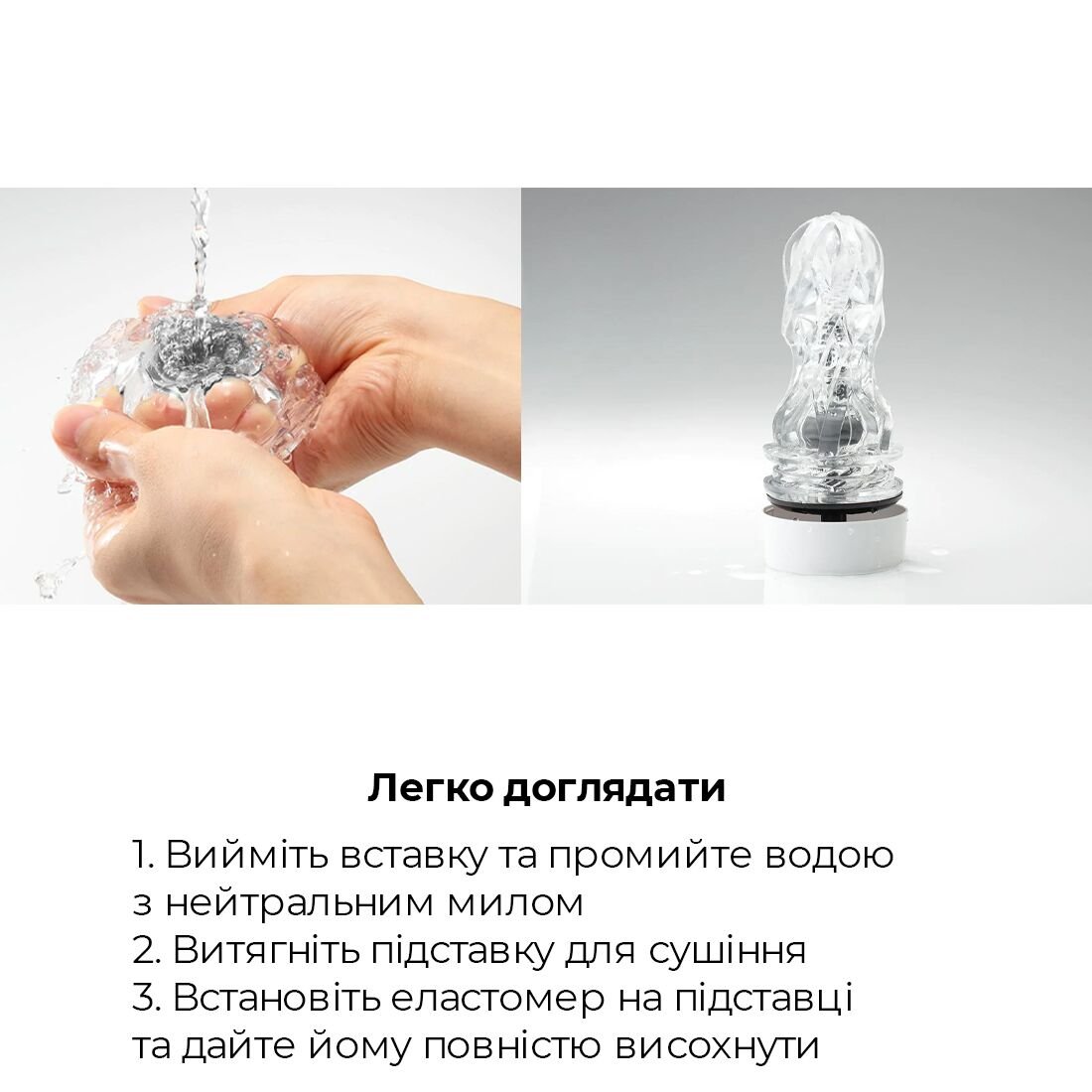 Легко доглядати

1. Вийміть вставку та промийте водою з нейтральним милом
2. Витягніть підставку для сушіння
3. Встановіть еластомер на підставці та дайте йому повністю висохнути